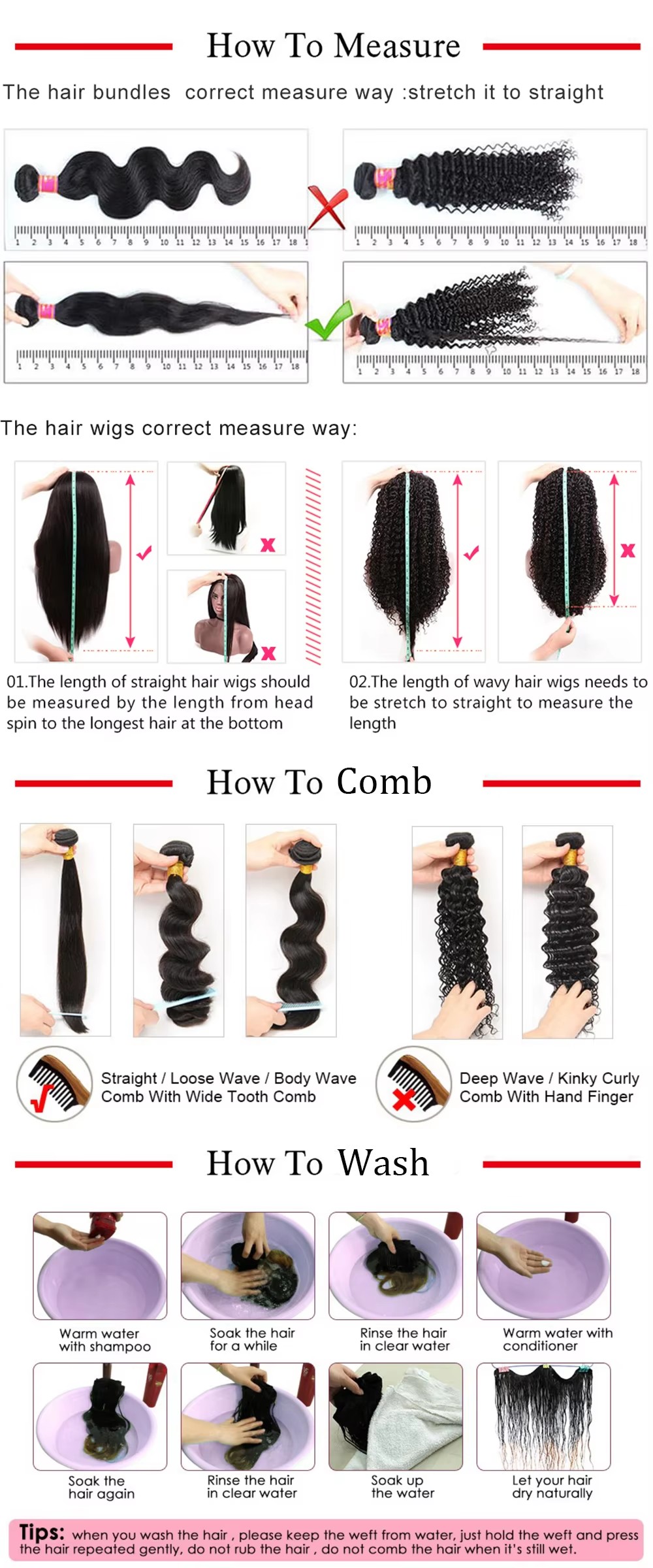 How To Measure

The hair bundles correct measure way :stretch it to straight

1 2 3 4 5 6 7 8 9 10 11 12 13 14 15 16 17 18

1 2 3 4 5 6 7 8 9 10 11 12 13 14 15 16 17 18

1 2 3 4 5 6 7 8 9 10 11 12 13 14 15 16 17 18

1 2 3 4 5 6 7 8 9 10 11 12 13 14 15 16 17 18

The hair wigs correct measure way:

01.The length of straight hair wigs should be measured by the length from head spin to the longest hair at the bottom

02.The length of wavy hair wigs needs to be stretch to straight to measure the length

How To Comb

Straight / Loose Wave / Body Wave
Comb With Wide Tooth Comb

Deep Wave / Kinky Curly
Comb With Hand Finger

How To Wash

Warm water with shampoo

Soak the hair for a while

Rinse the hair in clear water

Warm water with conditioner

Soak the hair again

Rinse the hair in clear water

Soak up the water

Let your hair dry naturally

Tips: when you wash the hair , please keep the weft from water, just hold the weft and press the hair repeated gently, do not rub the hair , do not comb the hair when it's still wet.